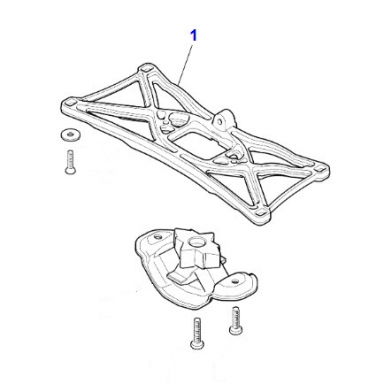 1